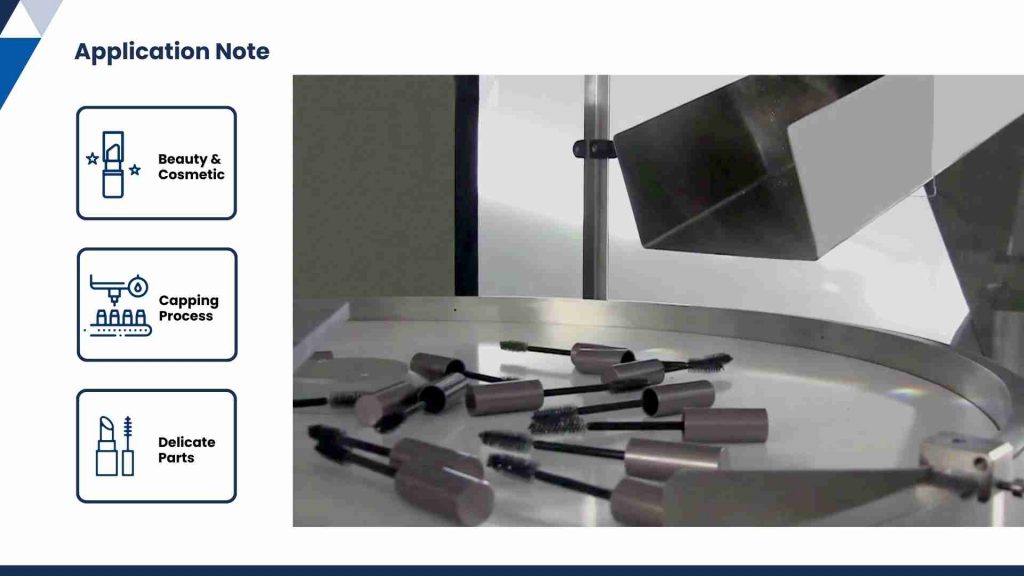 Application Note

Beauty & Cosmetic

Capping Process

Delicate Parts